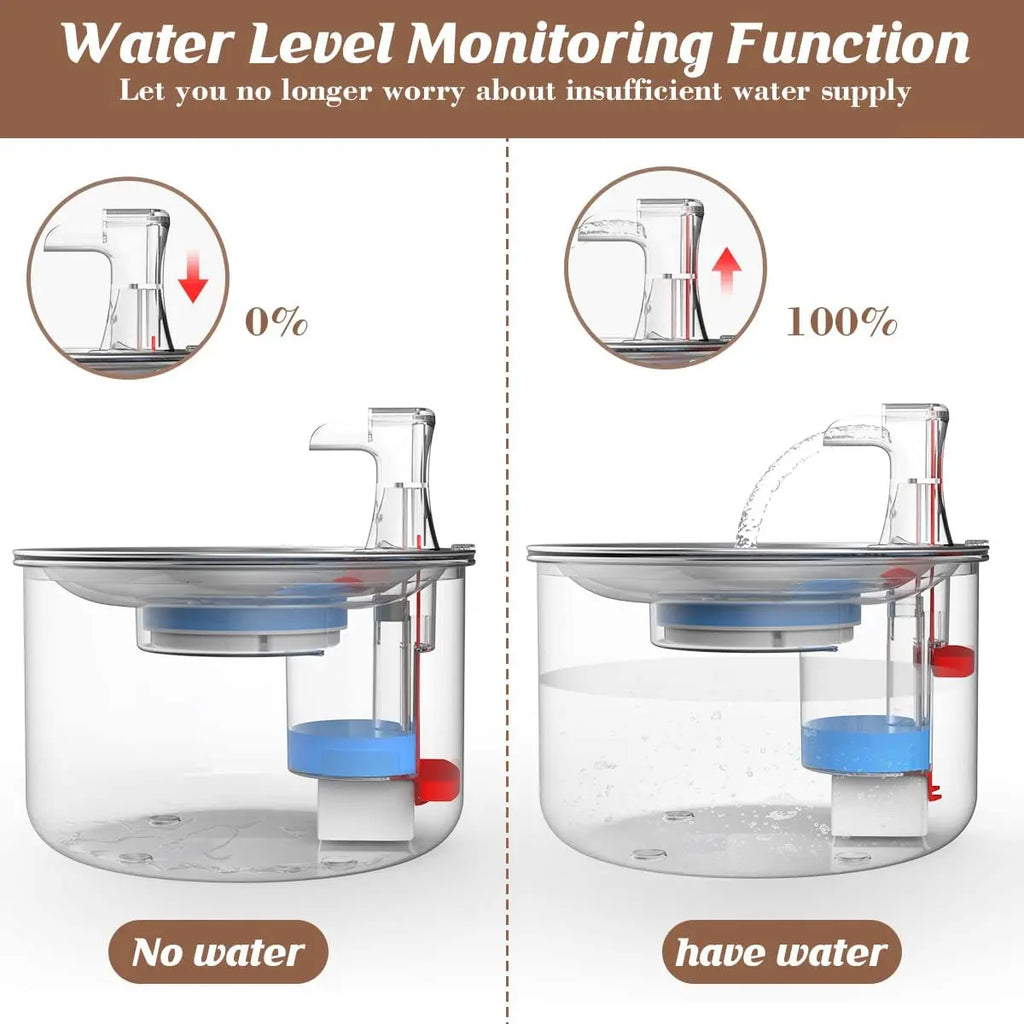 Water Level Monitoring Function
Let you no longer worry about insufficient water supply

0%

No water

100%

have water